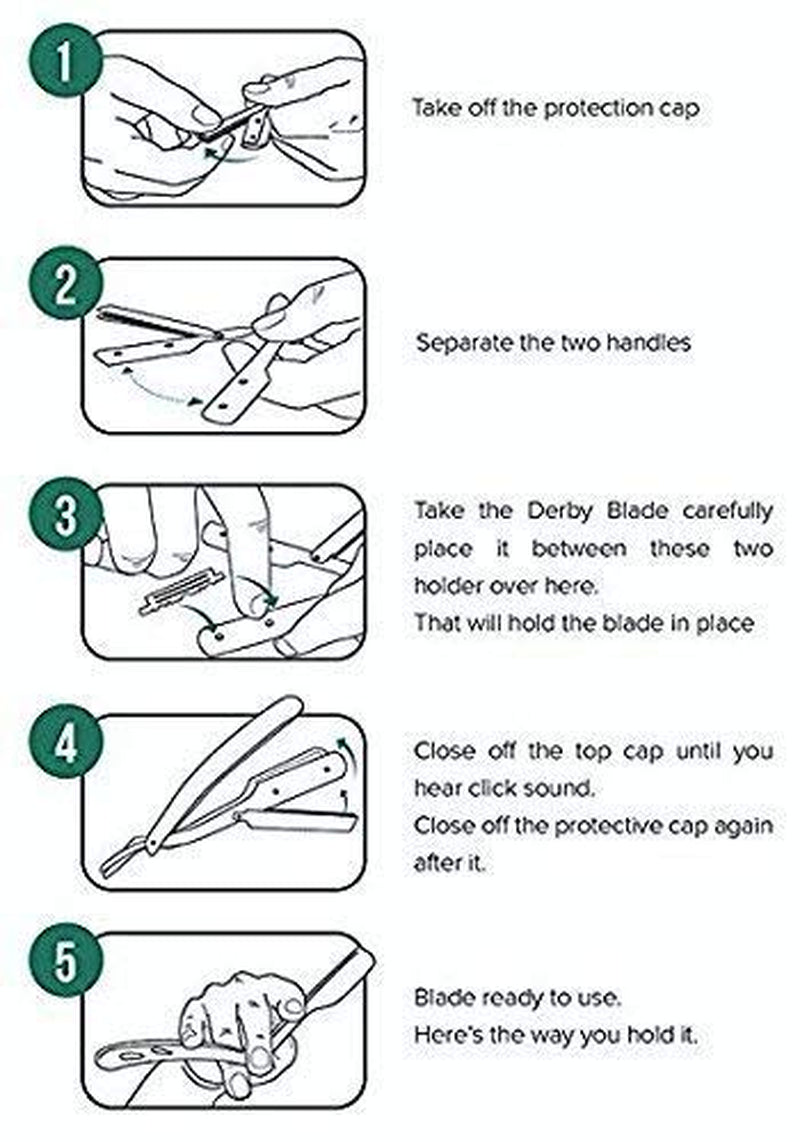 1

Take off the protection cap

2

Separate the two handles

3

Take the Derby Blade carefully place it between these two holder over here.
That will hold the blade in place

4

Close off the top cap until you hear click sound.
Close off the protective cap again after it.

5

Blade ready to use.
Here's the way you hold it.